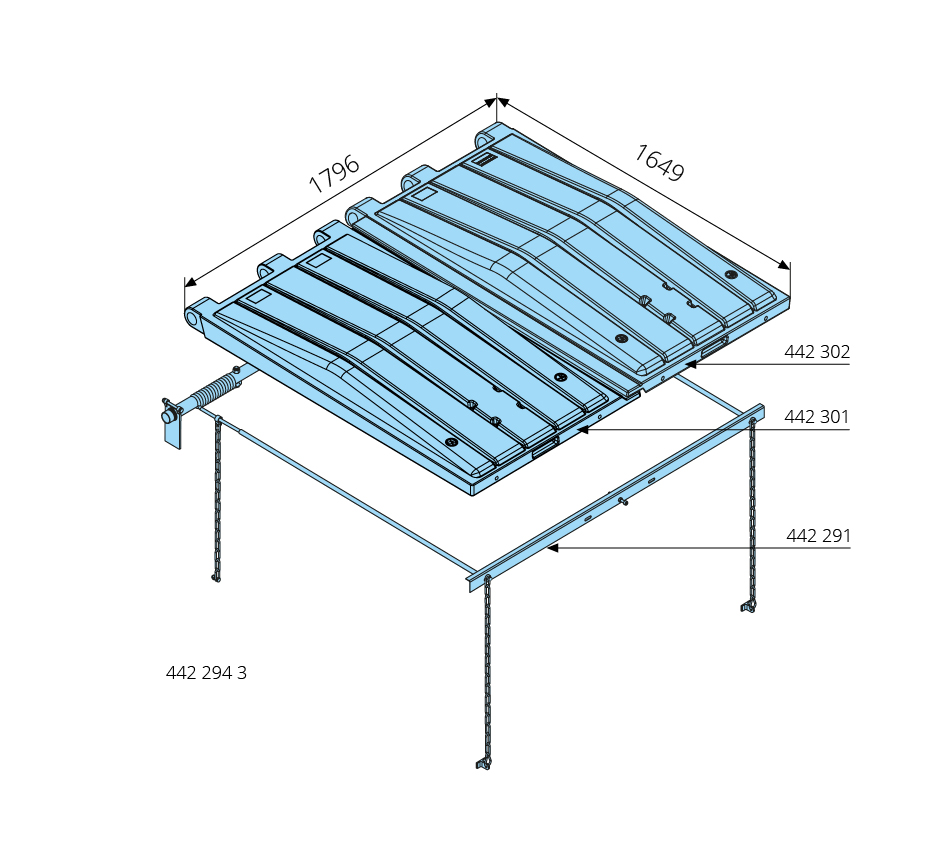 1796

1649

442 302

442 301

442 291

442 294 3