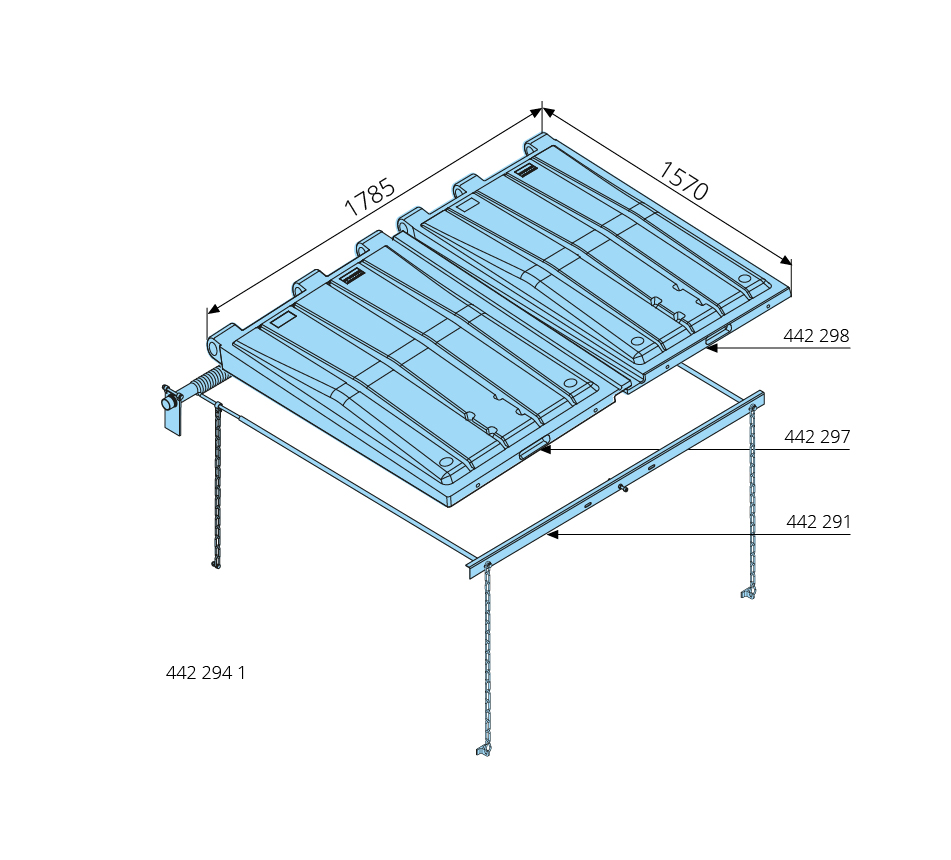 1785

1570

442 298

442 297

442 291

442 294 1